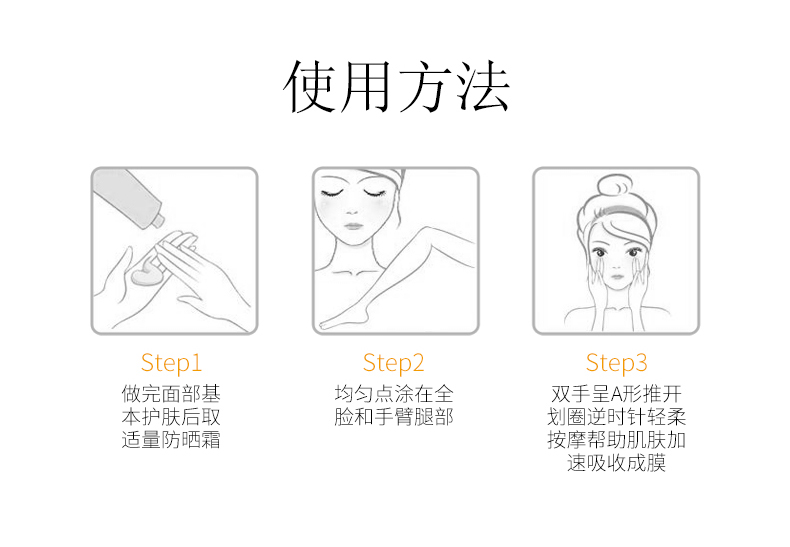 使用方法

Step1
做完面部基本护肤后取适量防晒霜

Step2
均匀点涂在全脸和手臂腿部

Step3
双手呈A形推开划圈逆时针轻柔按摩帮助肌肤加速吸收成膜